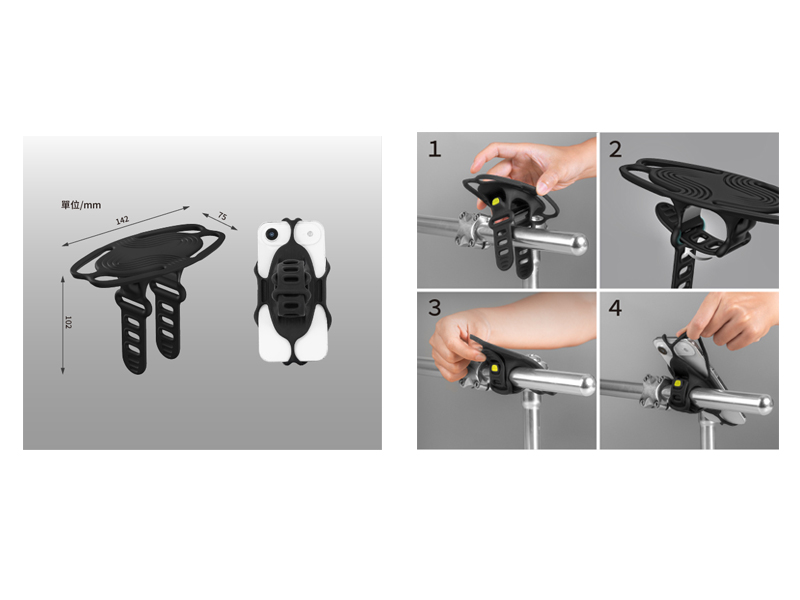 單位/mm

142

75

102

1

2

3

4